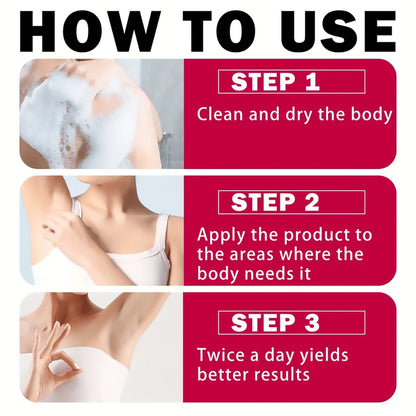 HOW TO USE

STEP 1

Clean and dry the body

STEP 2

Apply the product to the areas where the body needs it

STEP 3

Twice a day yields better results