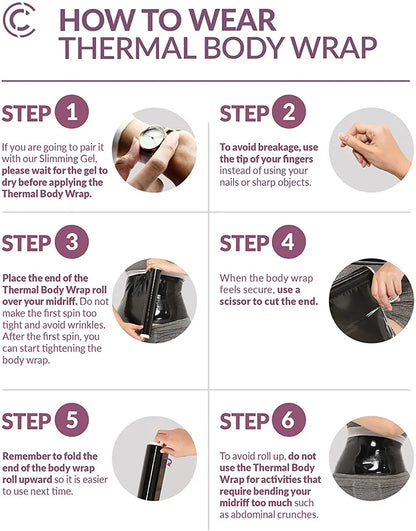 HOW TO WEAR THERMAL BODY WRAP

STEP 1

If you are going to pair it with our Slimming Gel, please wait for the gel to dry before applying the Thermal Body Wrap.

STEP 2

To avoid breakage, use the tip of your fingers instead of using your nails or sharp objects.

STEP 3

Place the end of the Thermal Body Wrap roll over your midriff. Do not make the first spin too tight and avoid wrinkles. After the first spin, you can start tightening the body wrap.

STEP 4

When the body wrap feels secure, use a scissor to cut the end.

STEP 5

Remember to fold the end of the body wrap roll upward so it is easier to use next time.

STEP 6

To avoid roll up, do not use the Thermal Body Wrap for activities that require bending your midriff too much such as abdominal crunches.