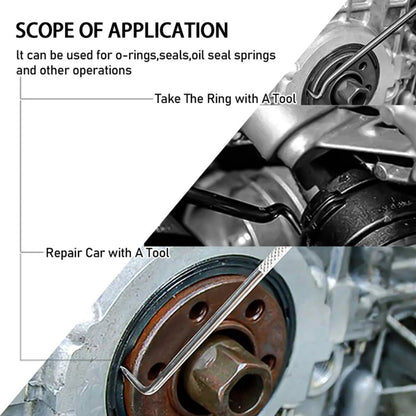 SCOPE OF APPLICATION

It can be used for o-rings,seals,oil seal springs and other operations

Take The Ring with A Tool

Repair Car with A Tool